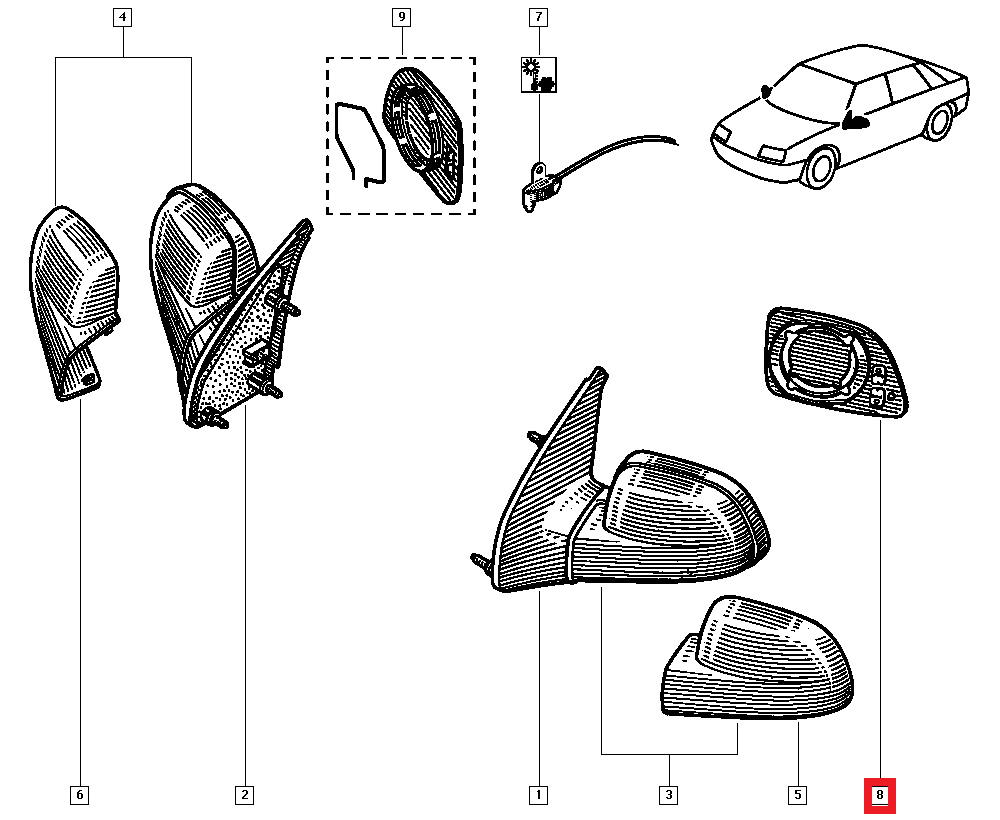 4
9
7
6
2
1
3
5
8